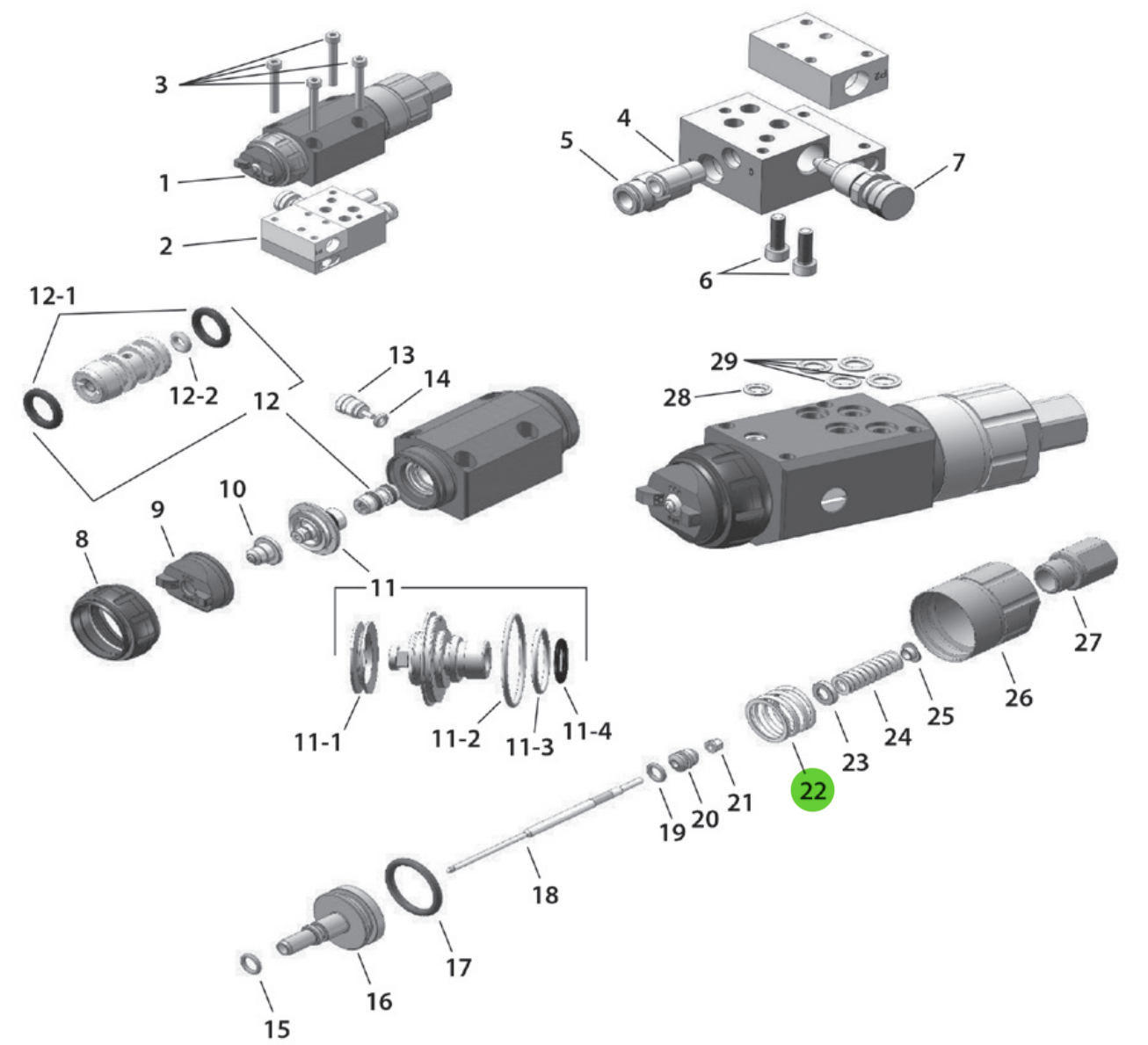 3
1
2
4
5
7
6
12-1
12-2
12
13
14
29
28
10
9
8
11
11-1
11-2
11-3
11-4
27
26
25
24
23
22
21
20
19
18
17
16
15