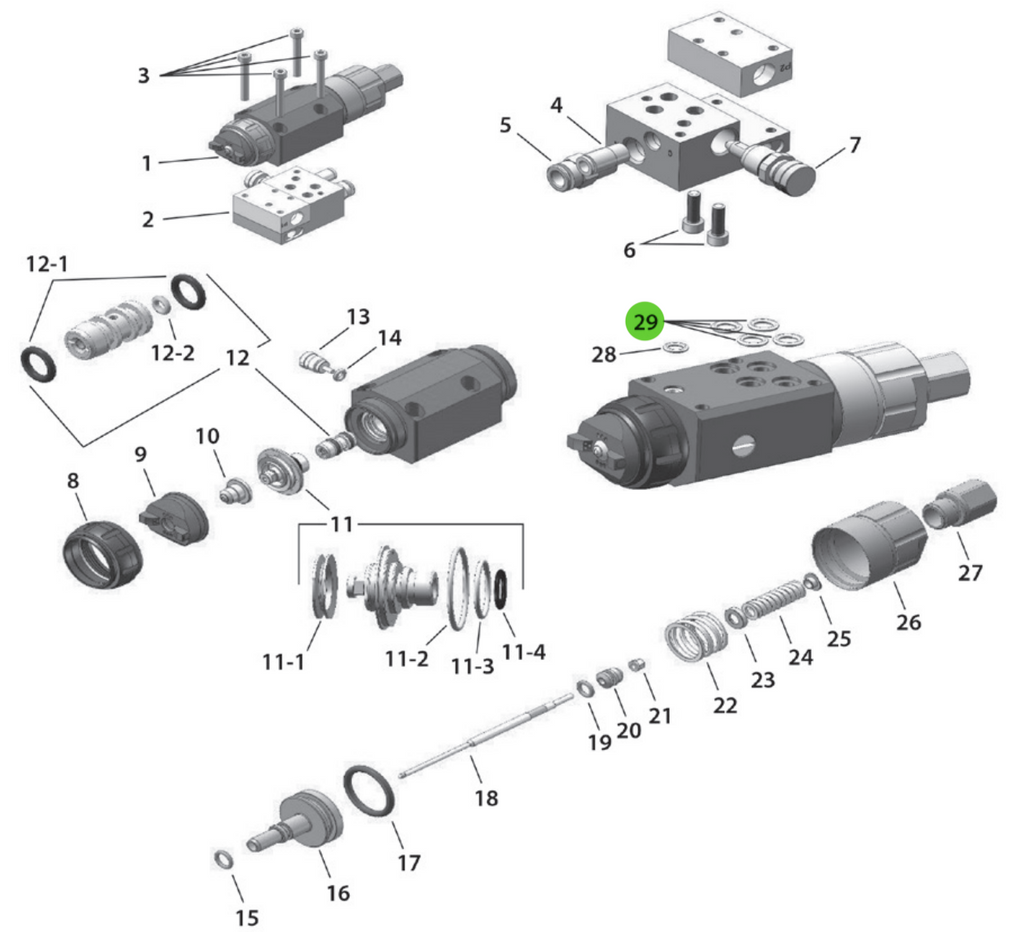 3
1
2
4
5
7
6
12-1
12-2
12
13
14
29
28
10
9
8
11
11-1
11-2
11-3
11-4
27
26
25
24
23
22
21
20
19
18
17
16
15