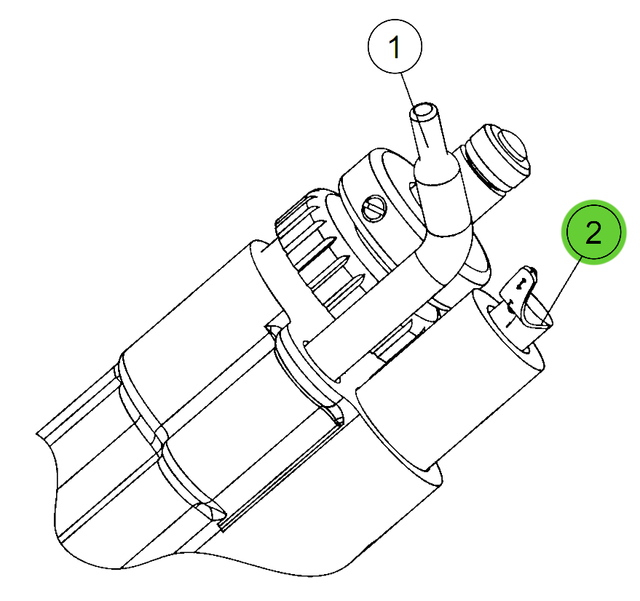 1
2