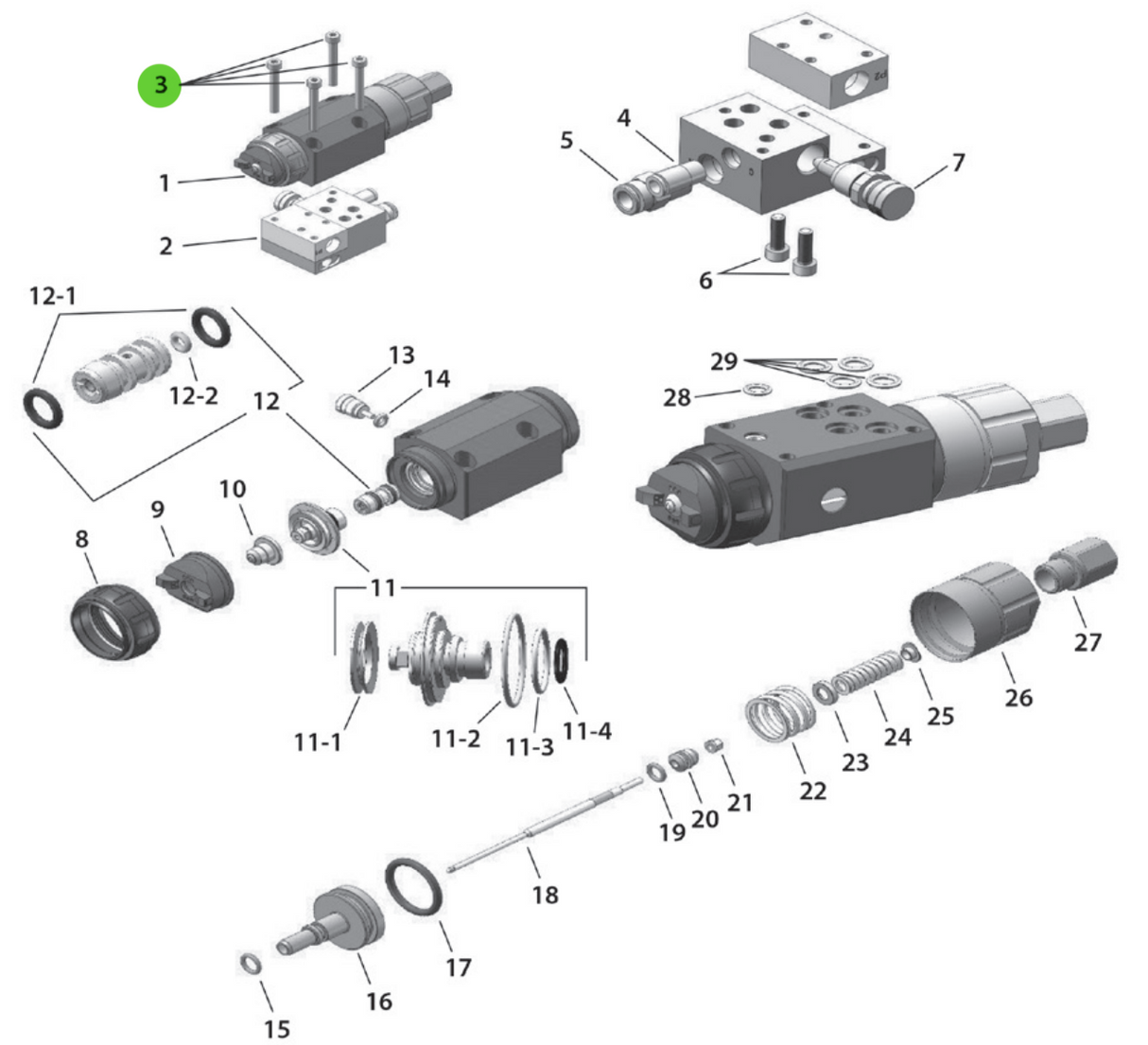 3
1
2
4
5
7
6
12-1
12-2
12
13
14
29
28
10
9
8
11
11-1
11-2
11-3
11-4
27
26
25
24
23
22
21
20
19
18
17
16
15