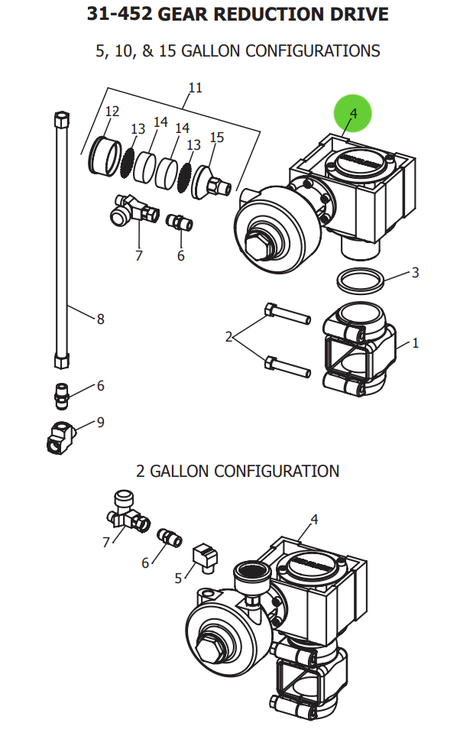 31-452 GEAR REDUCTION DRIVE

5, 10, & 15 GALLON CONFIGURATIONS

11
12
13
14
14
13
15
4
7
6
3
8
2
1
6
9

2 GALLON CONFIGURATION

4
7
6
5