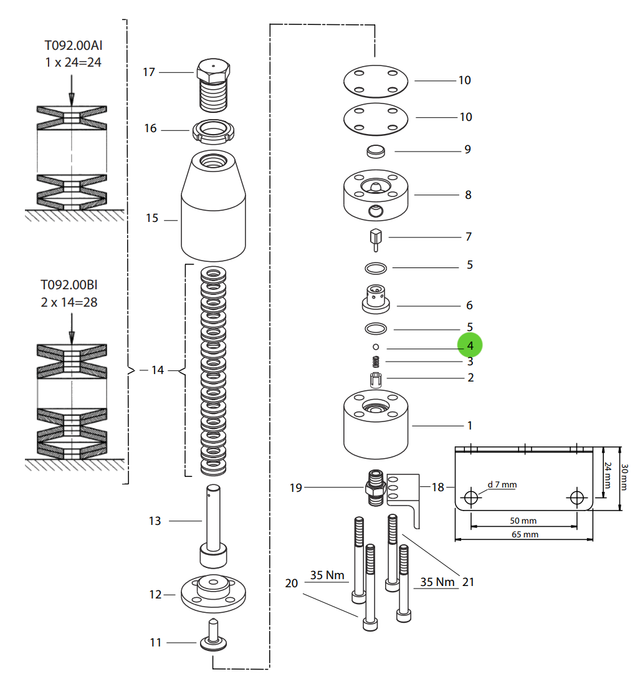 T092.00AI
1 x 24=24

T092.00BI
2 x 14=28

17
16
15
14
13
12
11

10
10
9
8
7
5
6
5
4
3
2
1

19
18
d 7 mm
24 mm
30 mm
50 mm
65 mm

35 Nm
20
35 Nm
21