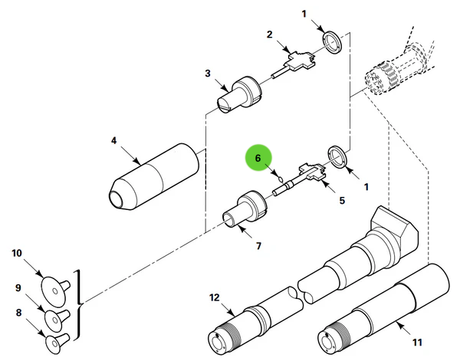 1
2
3
4
6
1
5
7
10
9
8
12
11