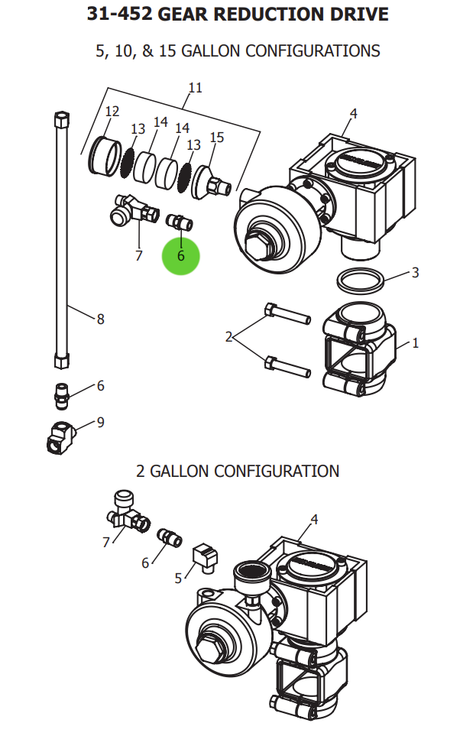 31-452 GEAR REDUCTION DRIVE

5, 10, & 15 GALLON CONFIGURATIONS

11

12

13

14

14

13

15

4

7

6

3

8

2

1

6

9

2 GALLON CONFIGURATION

4

7

6

5