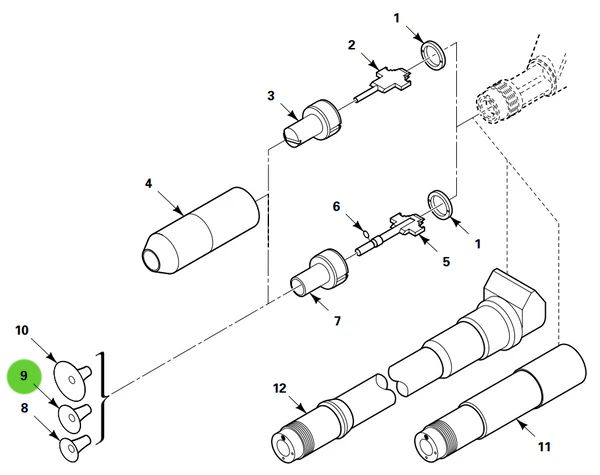 1
2
3
4
6
1
5
7
10
9
8
12
11