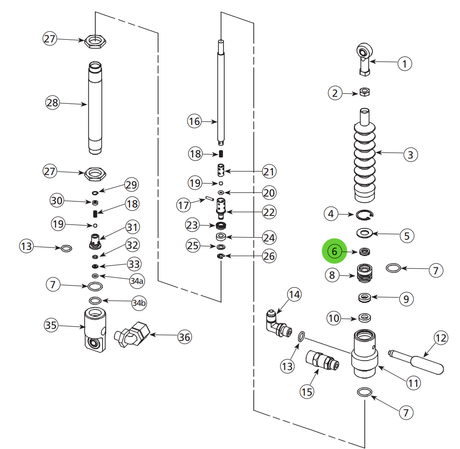 27
28
27
29
30
18
19
31
13
32
33
34a
7
34b
35
36
16
18
21
19
20
17
22
23
24
25
26
1
2
3
4
5
6
7
8
9
10
14
12
13
15
11
7