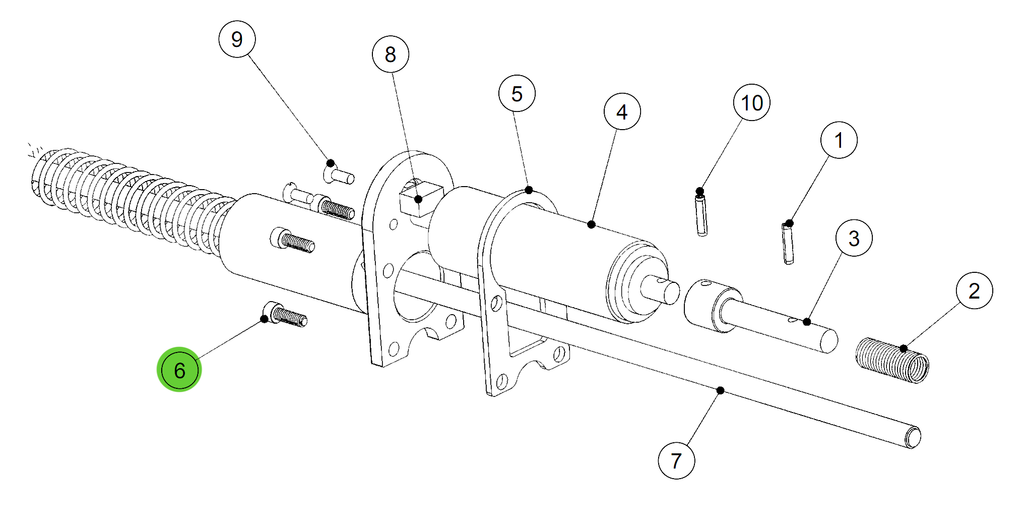 9
8
5
4
10
1
3
2
6
7