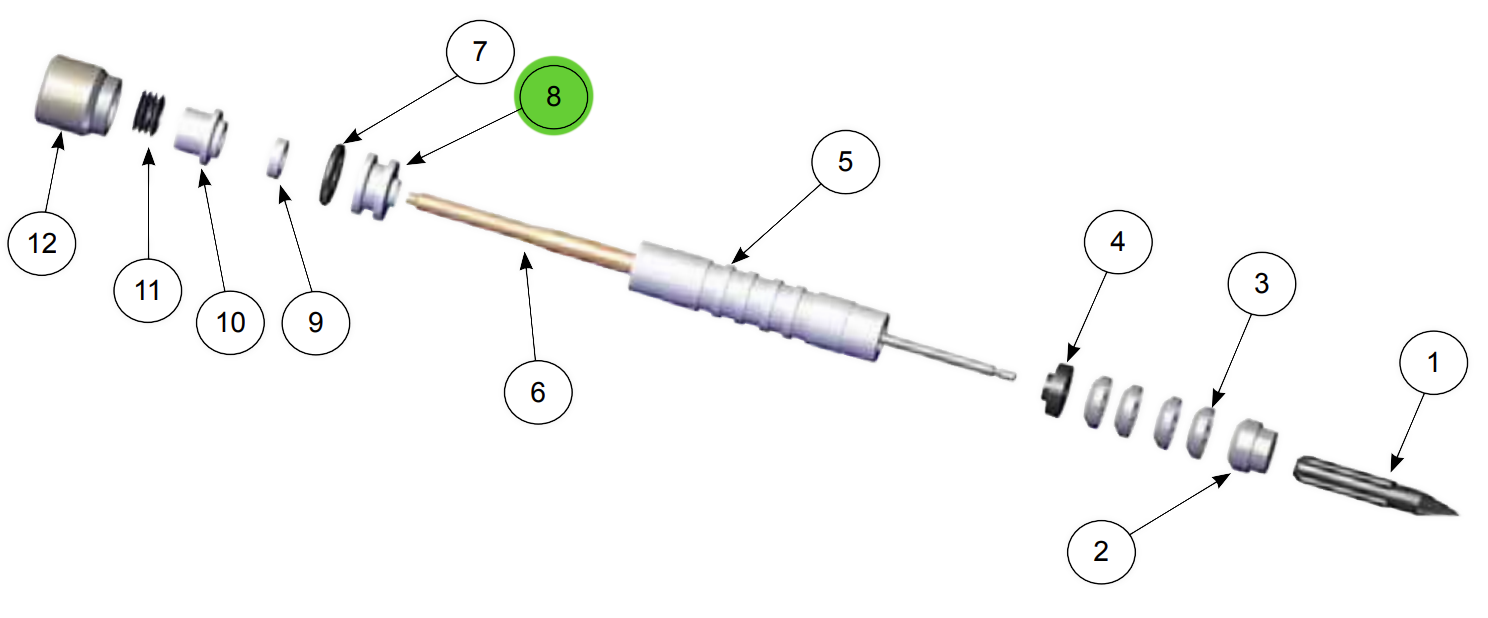 7
8
5
12
11
10
9
6
4
3
1
2