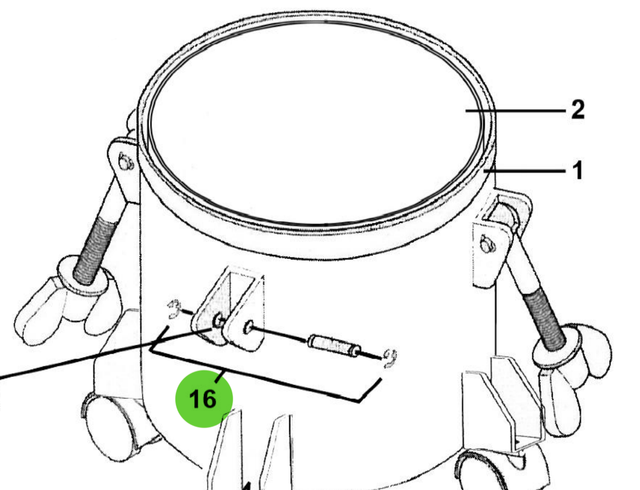 2
1
16