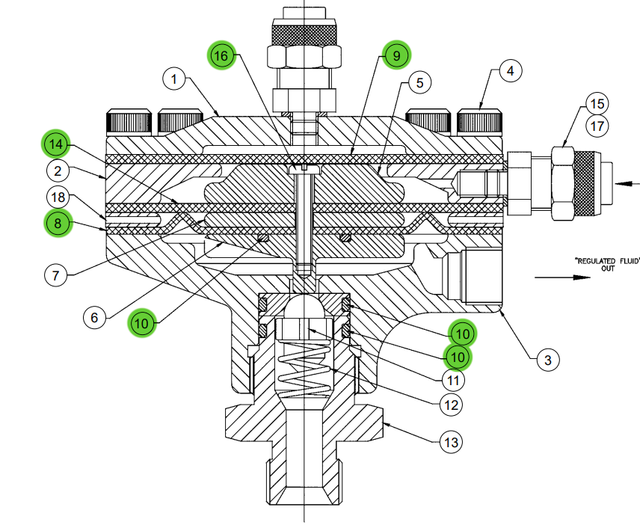 16

9

1

5

4

15

17

14

2

18

8

7

6

10

"REGULATED FLUID" OUT

10

10

3

11

12

13