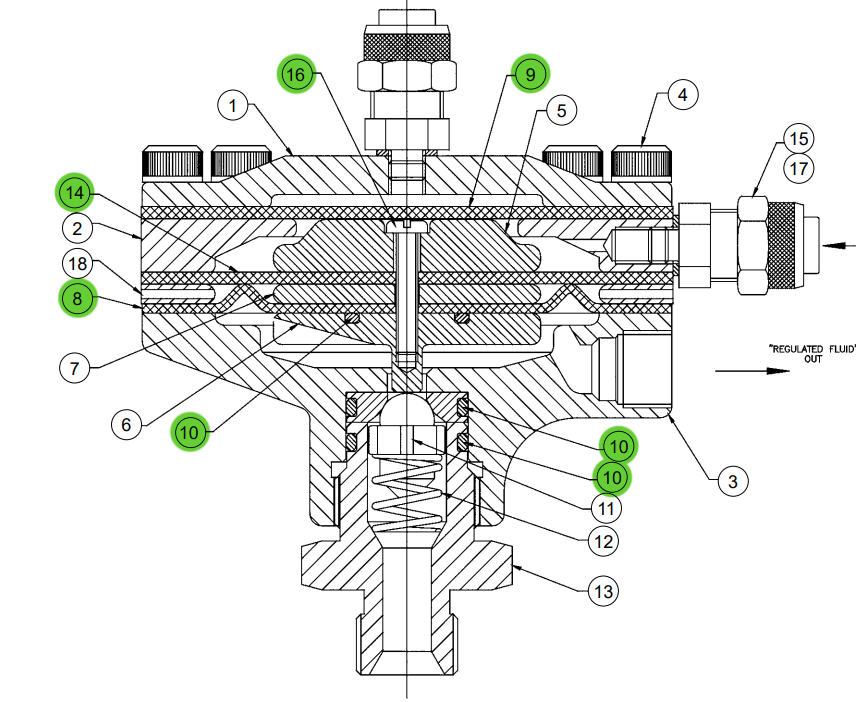 16
9
1
5
4
15
17
14
2
18
8
7
6
10
"REGULATED FLUID" OUT
10
10
3
11
12
13