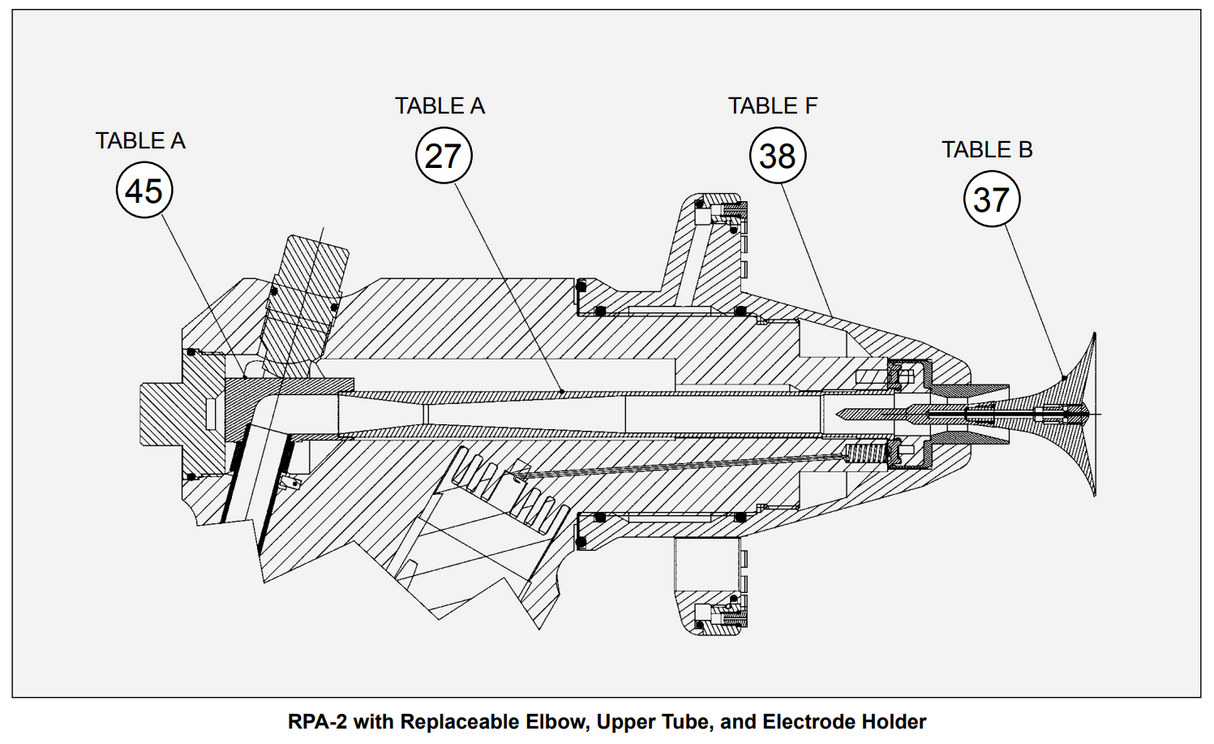 TABLE A
45

TABLE A
27

TABLE F
38

TABLE B
37

RPA-2 with Replaceable Elbow, Upper Tube, and Electrode Holder