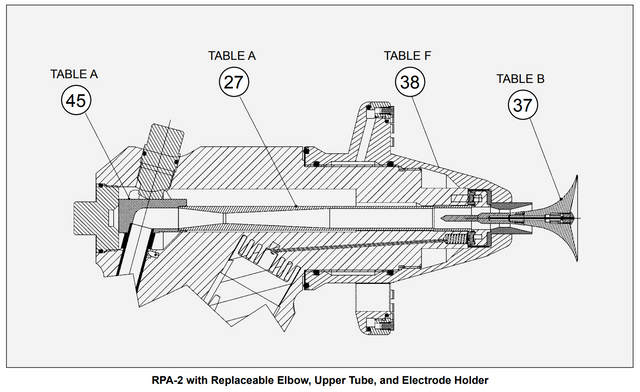 TABLE A
45

TABLE A
27

TABLE F
38

TABLE B
37

RPA-2 with Replaceable Elbow, Upper Tube, and Electrode Holder