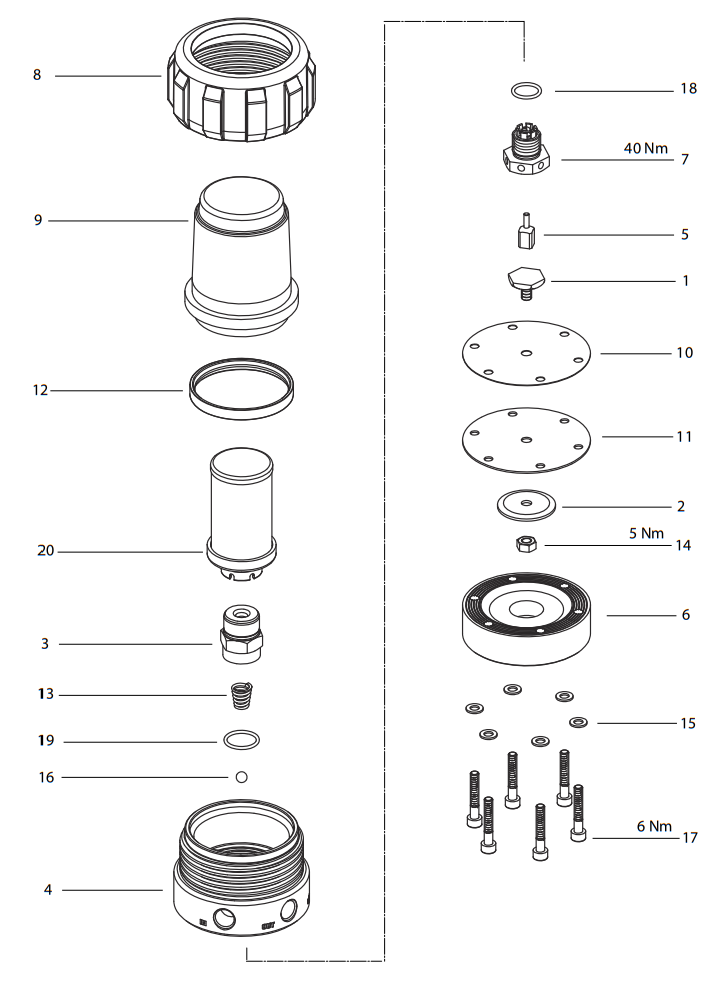 8
9
12
20
3
13
19
16
4
18
40 Nm
7
5
1
10
11
2
5 Nm
14
6
15
6 Nm
17