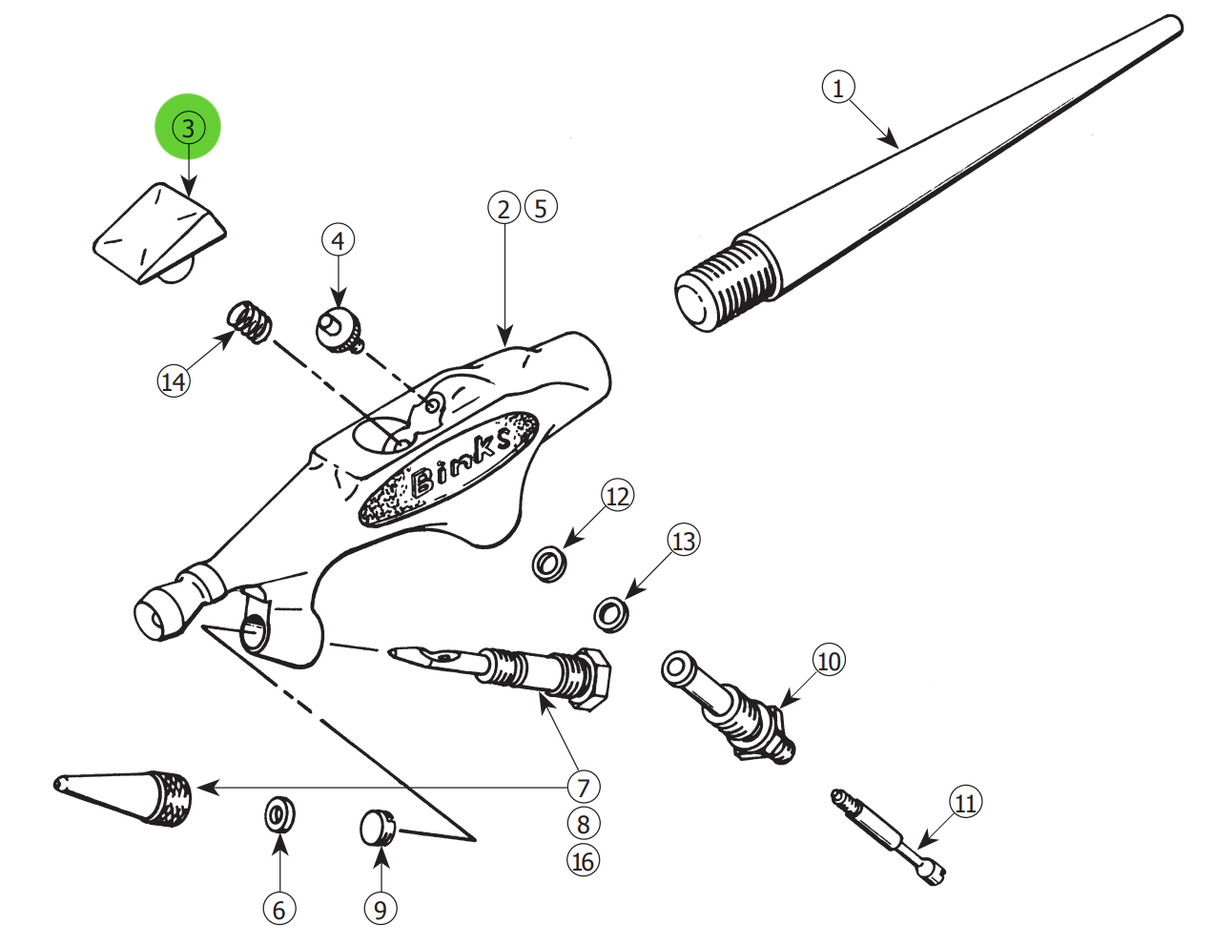 3
1
2 5
4
14
Binks
12
13
10
7
8
16
11
6
9