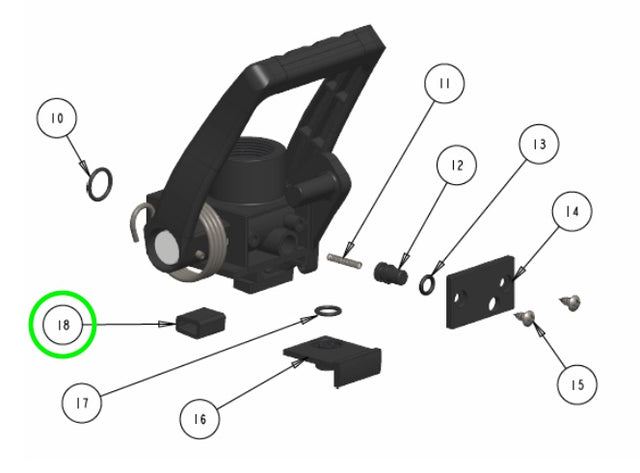 10

11

12

13

14

18

17

16

15