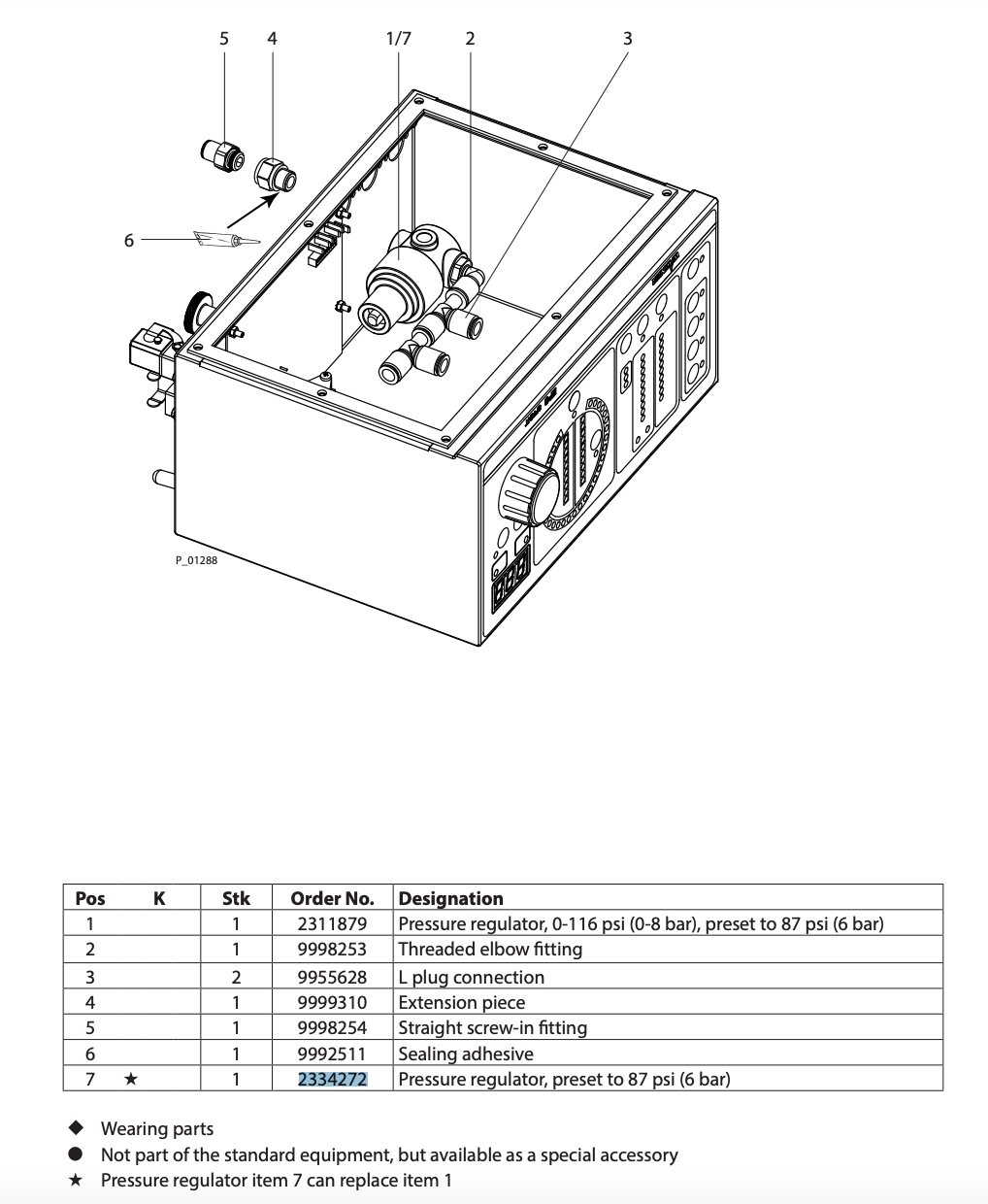 5 4 1/7 2 3

6

P_01288

| Pos | K | Stk | Order No. | Designation |
|---|---|---|---|---|
| 1 | | 1 | 2311879 | Pressure regulator, 0-116 psi (0-8 bar), preset to 87 psi (6 bar) |
| 2 | | 1 | 9998253 | Threaded elbow fitting |
| 3 | | 2 | 9955628 | L plug connection |
| 4 | | 1 | 9999310 | Extension piece |
| 5 | | 1 | 9998254 | Straight screw-in fitting |
| 6 | | 1 | 9992511 | Sealing adhesive |
| 7 | ★ | 1 | 2334272 | Pressure regulator, preset to 87 psi (6 bar) |

◆ Wearing parts
● Not part of the standard equipment, but available as a special accessory
★ Pressure regulator item 7 can replace item 1