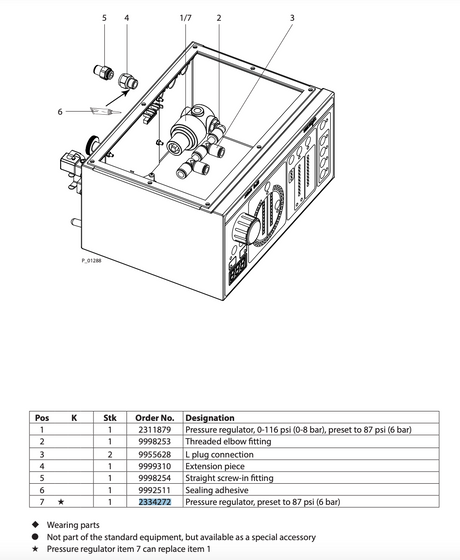 5 4 1/7 2 3

6

P_01288

| Pos | K | Stk | Order No. | Designation |
|---|---|---|---|---|
| 1 | | 1 | 2311879 | Pressure regulator, 0-116 psi (0-8 bar), preset to 87 psi (6 bar) |
| 2 | | 1 | 9998253 | Threaded elbow fitting |
| 3 | | 2 | 9955628 | L plug connection |
| 4 | | 1 | 9999310 | Extension piece |
| 5 | | 1 | 9998254 | Straight screw-in fitting |
| 6 | | 1 | 9992511 | Sealing adhesive |
| 7 | ★ | 1 | 2334272 | Pressure regulator, preset to 87 psi (6 bar) |

◆ Wearing parts
● Not part of the standard equipment, but available as a special accessory
★ Pressure regulator item 7 can replace item 1