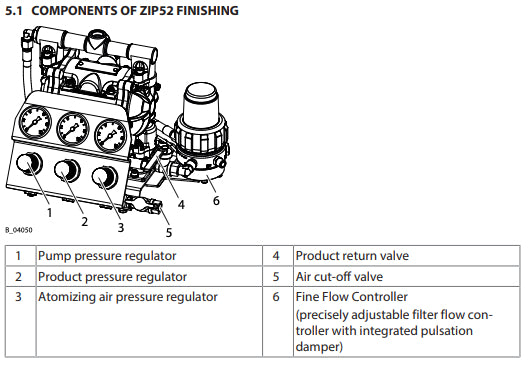 5.1 COMPONENTS OF ZIP52 FINISHING

1
2
3
4
5
6
B_04050

| 1 | Pump pressure regulator | 4 | Product return valve |
|---|---|---|---|
| 2 | Product pressure regulator | 5 | Air cut-off valve |
| 3 | Atomizing air pressure regulator | 6 | Fine Flow Controller (precisely adjustable filter flow controller with integrated pulsation damper) |