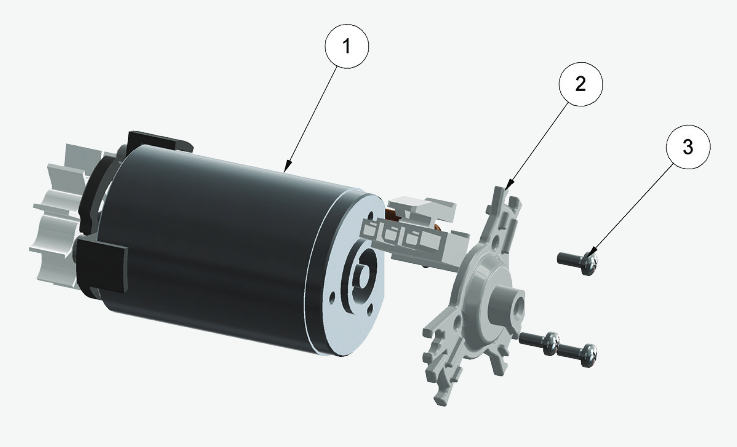 1
2
3